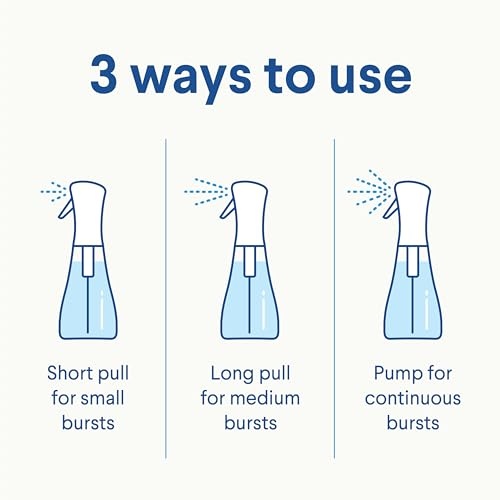 3 ways to use

Short pull for small bursts

Long pull for medium bursts

Pump for continuous bursts